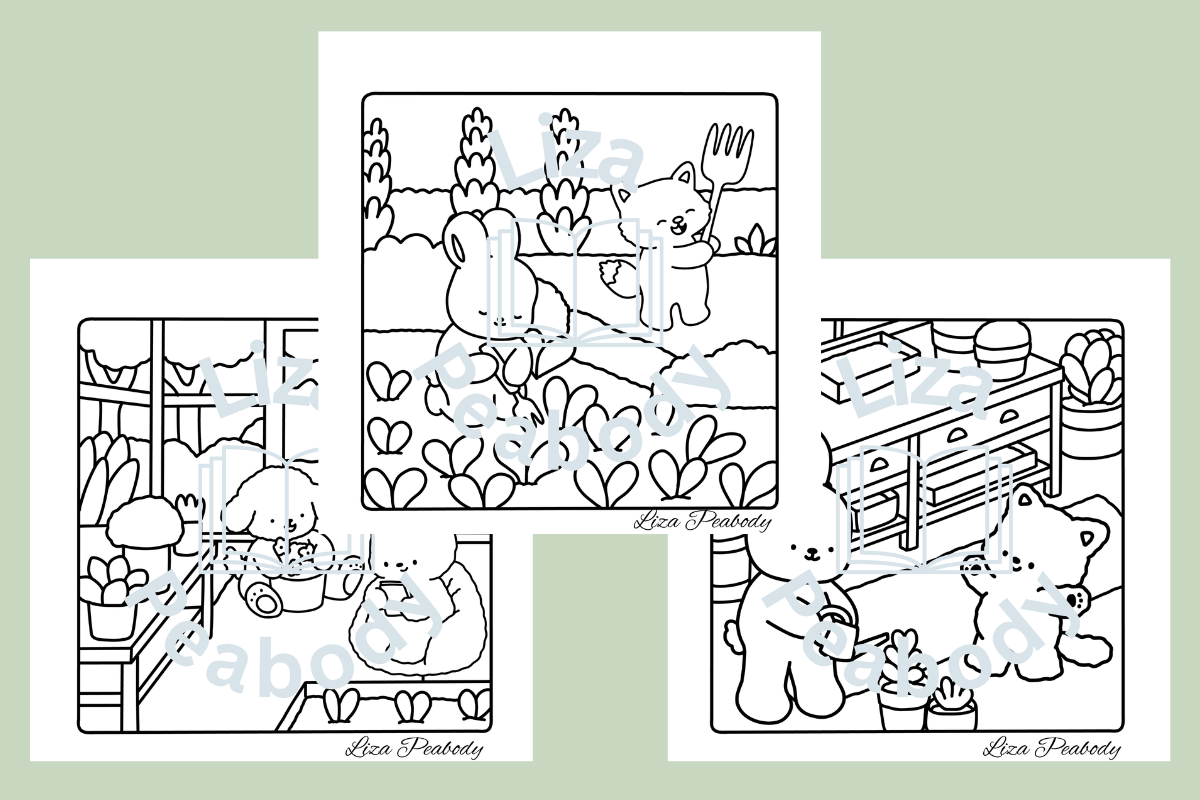 Liza Peabody

Liza Peabody

Liza Peabody

Liza Peabody

Liza Peabody

Liza Peabody